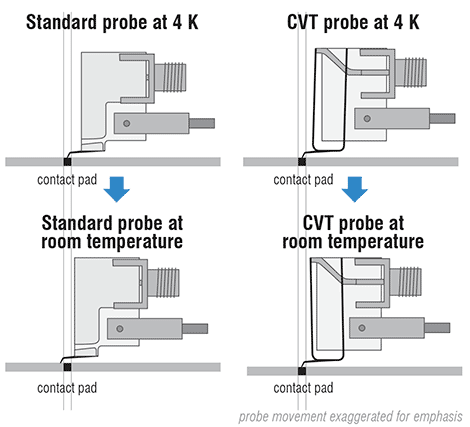 Standard probe at 4 K

contact pad

Standard probe at room temperature

contact pad

CVT probe at 4 K

contact pad

CVT probe at room temperature

contact pad

probe movement exaggerated for emphasis